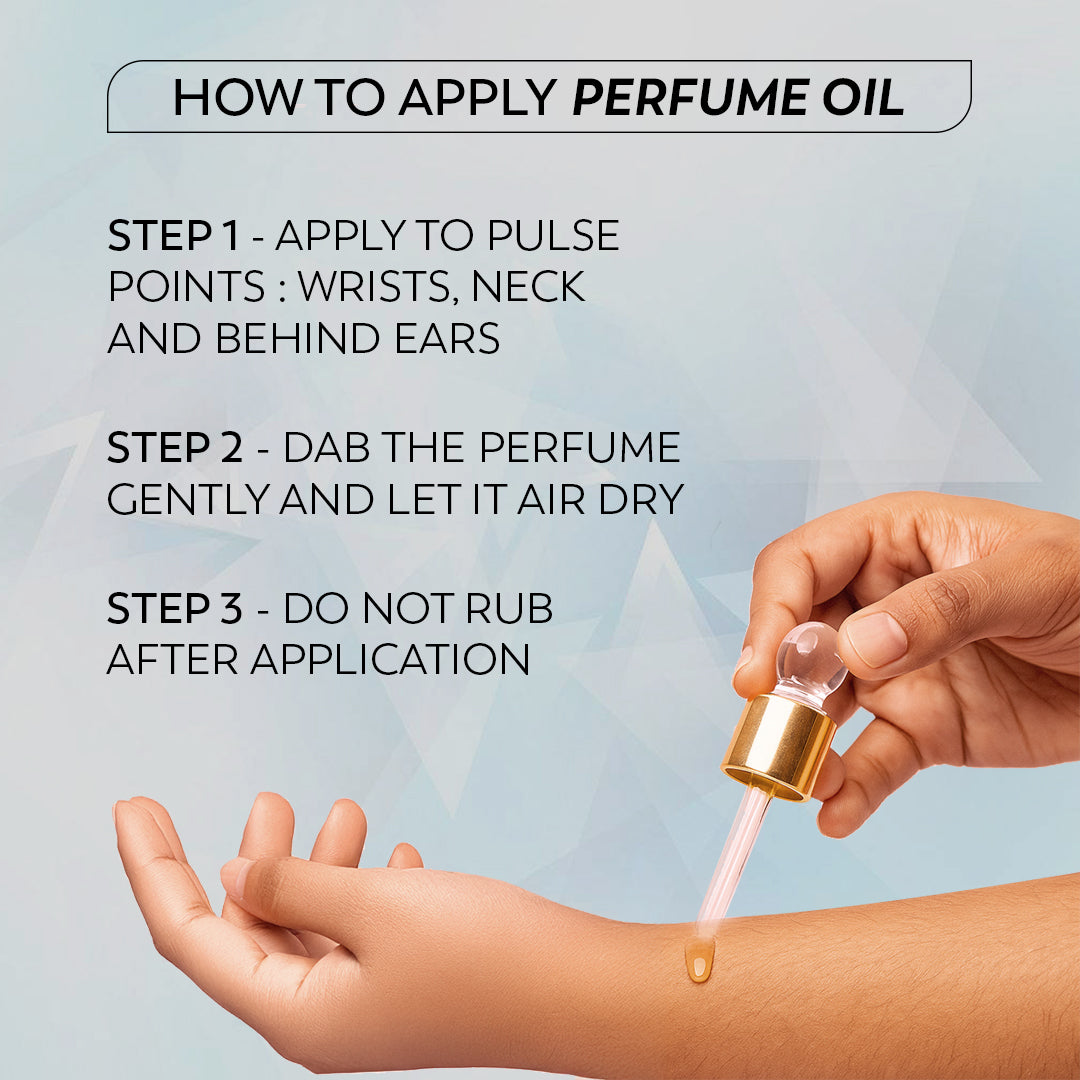 HOW TO APPLY PERFUME OIL

STEP 1 - APPLY TO PULSE POINTS : WRISTS, NECK AND BEHIND EARS

STEP 2 - DAB THE PERFUME GENTLY AND LET IT AIR DRY

STEP 3 - DO NOT RUB AFTER APPLICATION