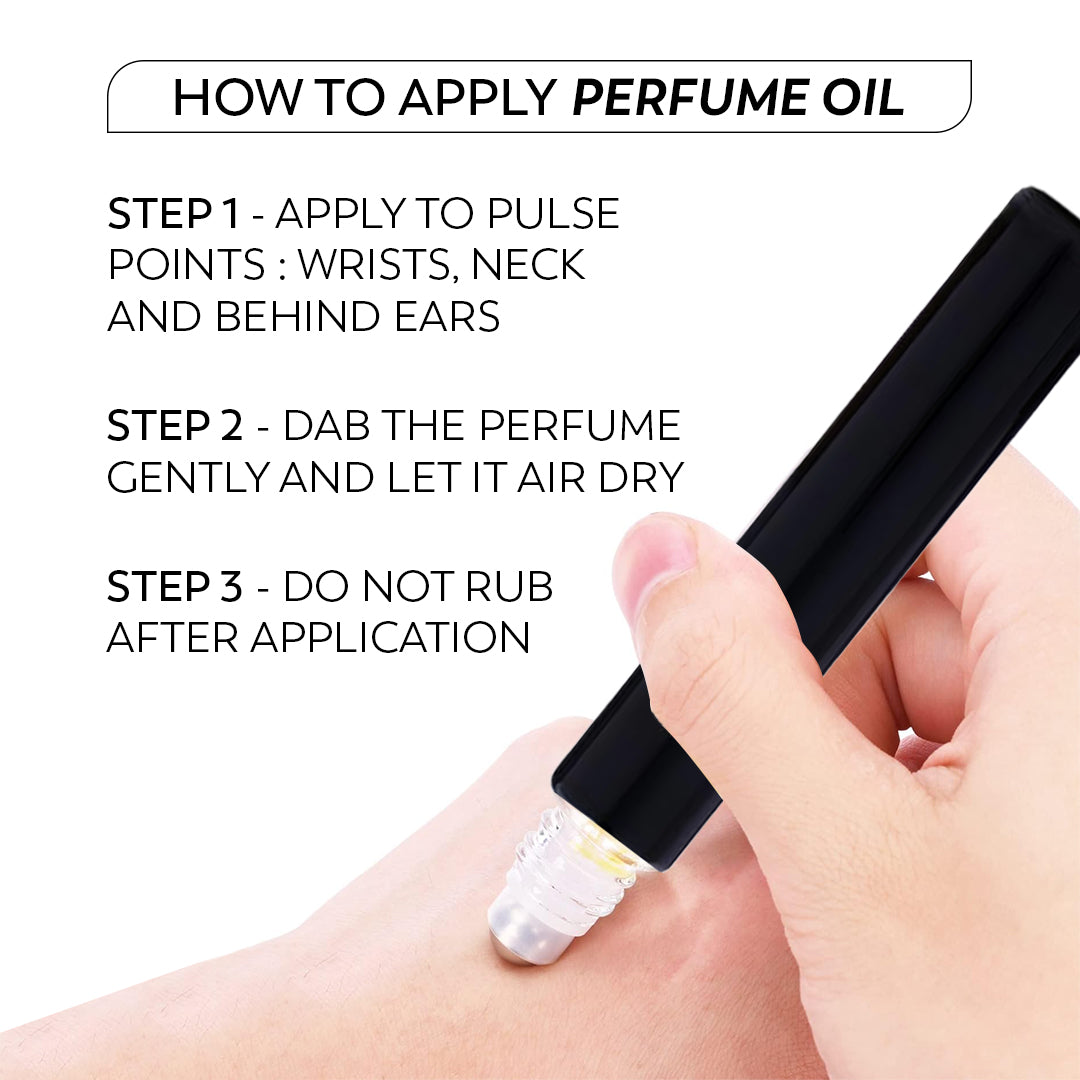 HOW TO APPLY PERFUME OIL

STEP 1 - APPLY TO PULSE POINTS : WRISTS, NECK AND BEHIND EARS

STEP 2 - DAB THE PERFUME GENTLY AND LET IT AIR DRY

STEP 3 - DO NOT RUB AFTER APPLICATION