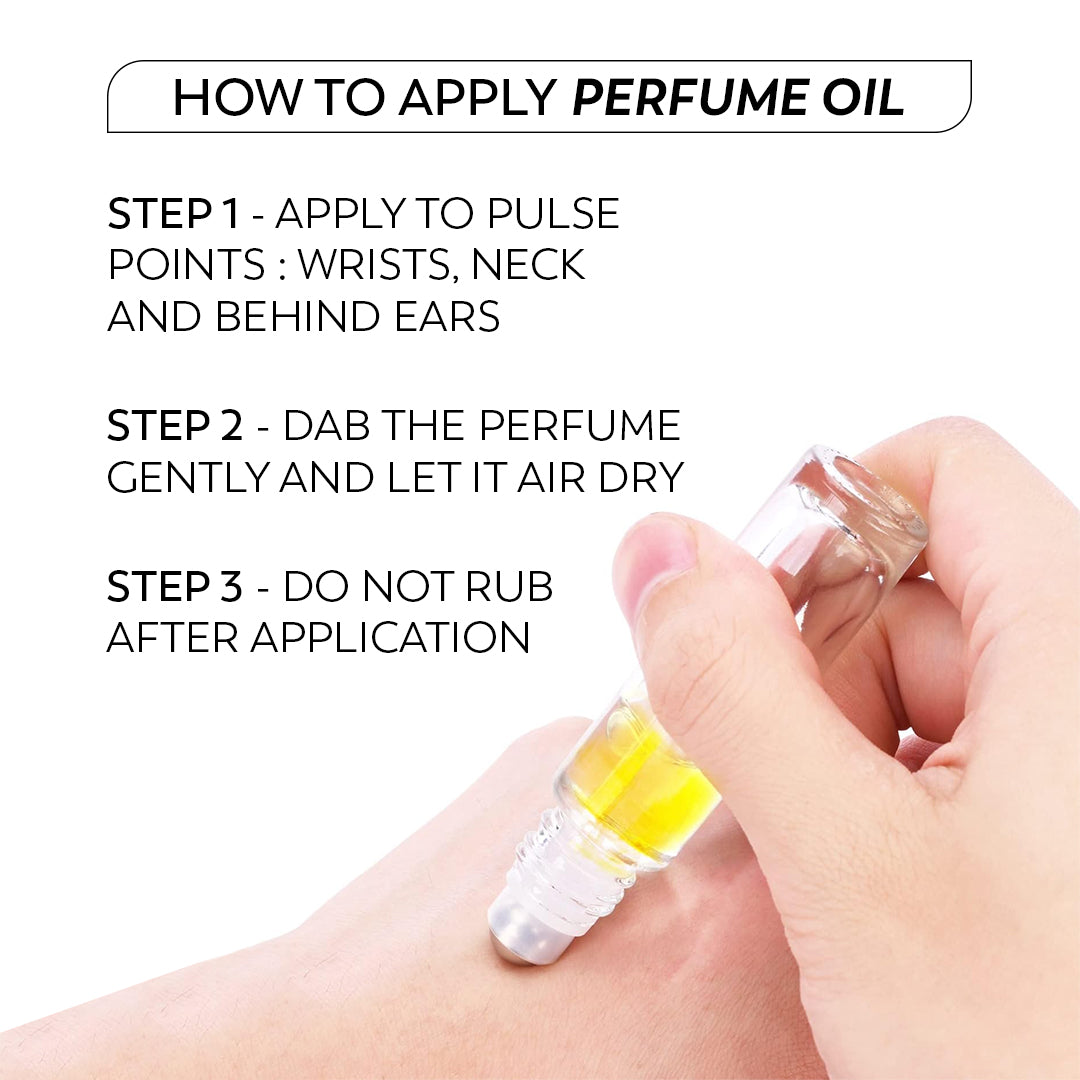 HOW TO APPLY PERFUME OIL

STEP 1 - APPLY TO PULSE POINTS : WRISTS, NECK AND BEHIND EARS

STEP 2 - DAB THE PERFUME GENTLY AND LET IT AIR DRY

STEP 3 - DO NOT RUB AFTER APPLICATION